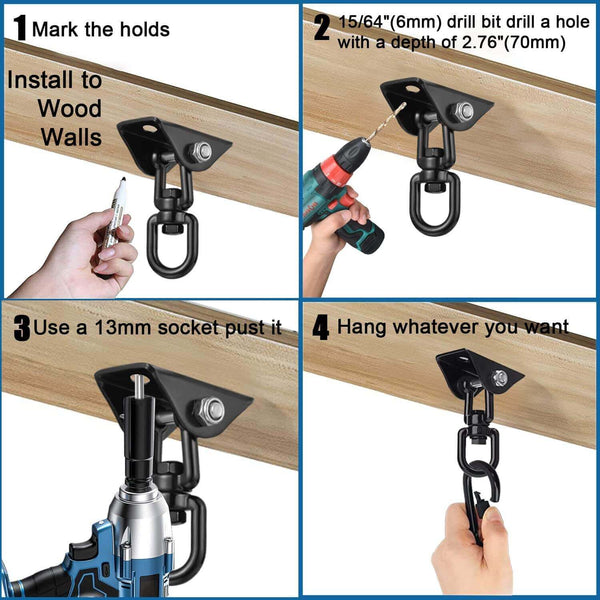 1 Mark the holds

Install to Wood Walls

2 15/64"(6mm) drill bit drill a hole with a depth of 2.76"(70mm)

3 Use a 13mm socket pust it

4 Hang whatever you want